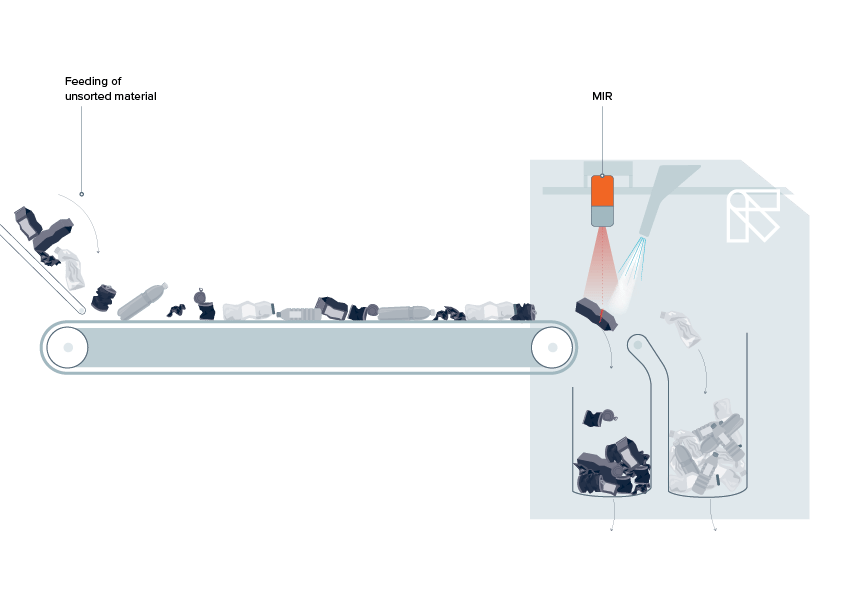 Feeding of unsorted material

MIR